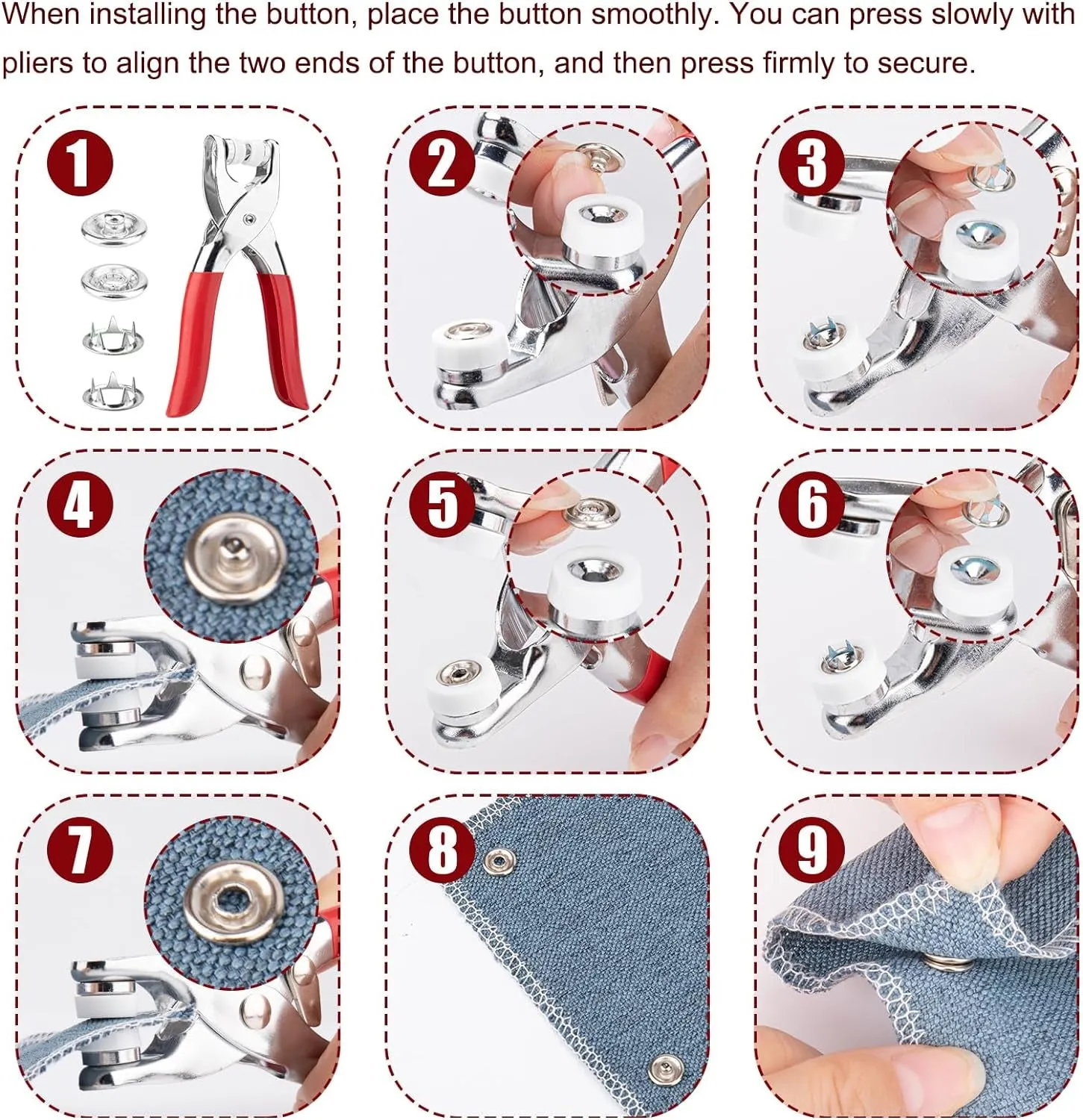 When installing the button, place the button smoothly. You can press slowly with pliers to align the two ends of the button, and then press firmly to secure.

1

2

3

4

5

6

7

8

9